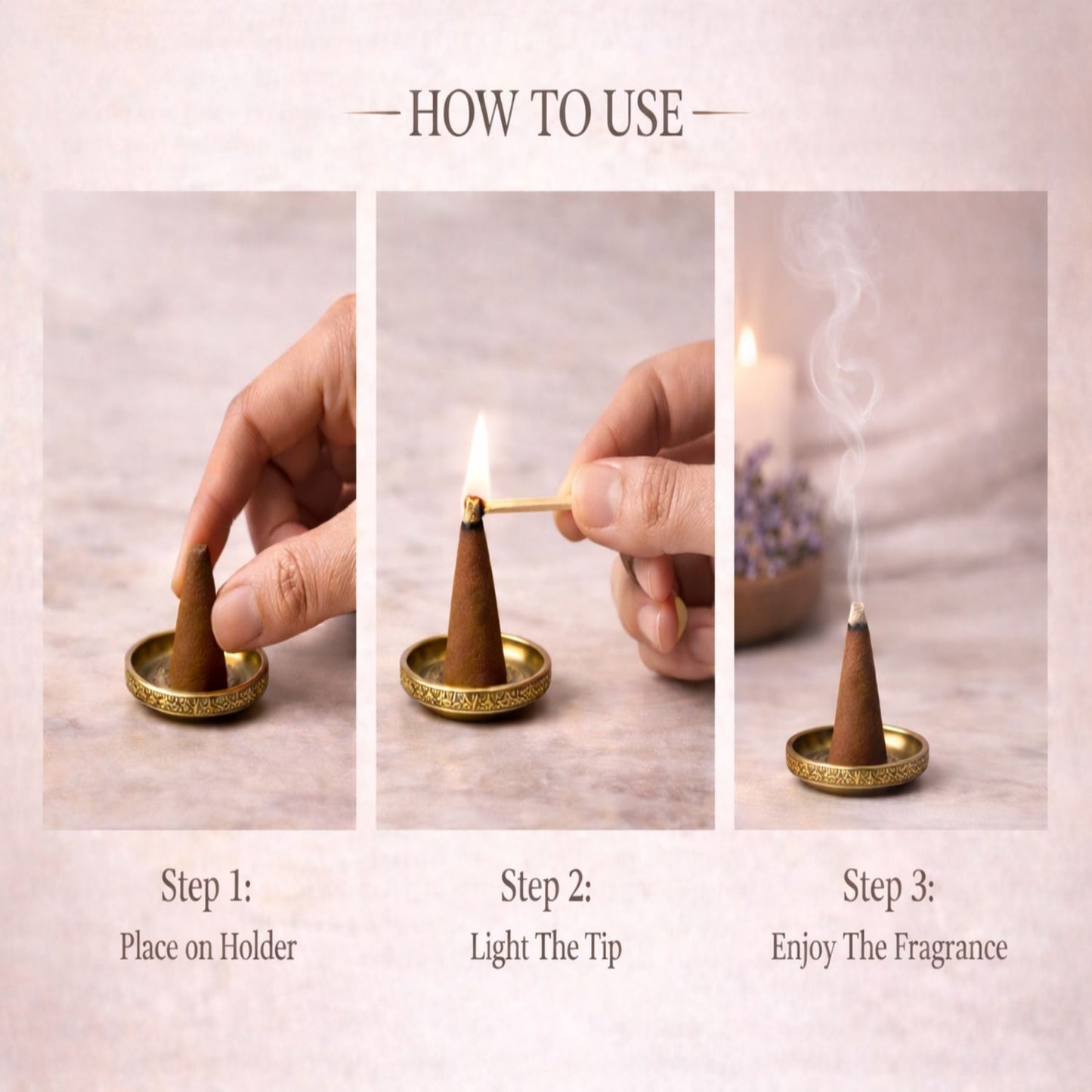 HOW TO USE

Step 1:
Place on Holder

Step 2:
Light The Tip

Step 3:
Enjoy The Fragrance