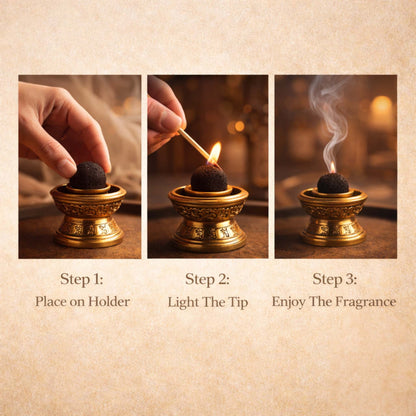 Step 1:
Place on Holder

Step 2:
Light The Tip

Step 3:
Enjoy The Fragrance